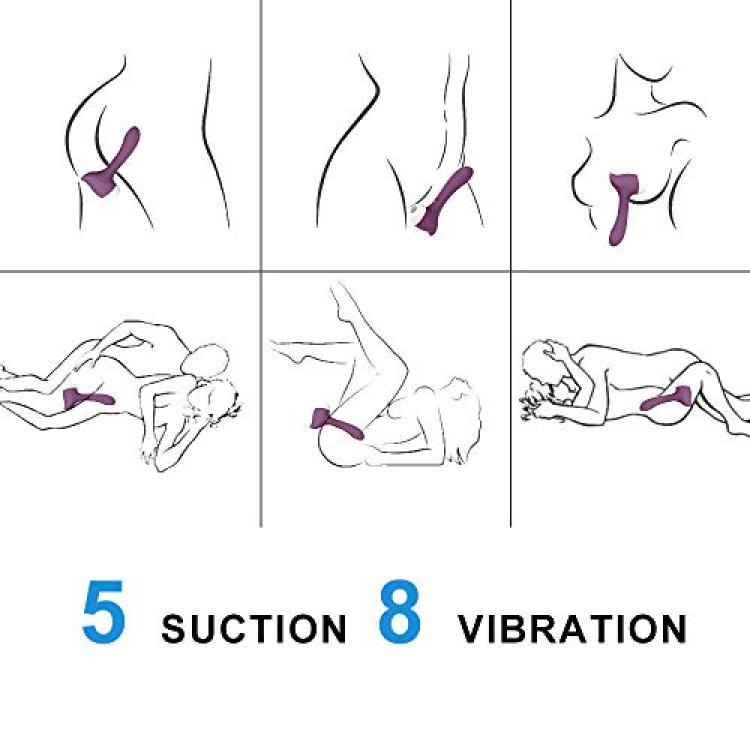 5 SUCTION 8 VIBRATION