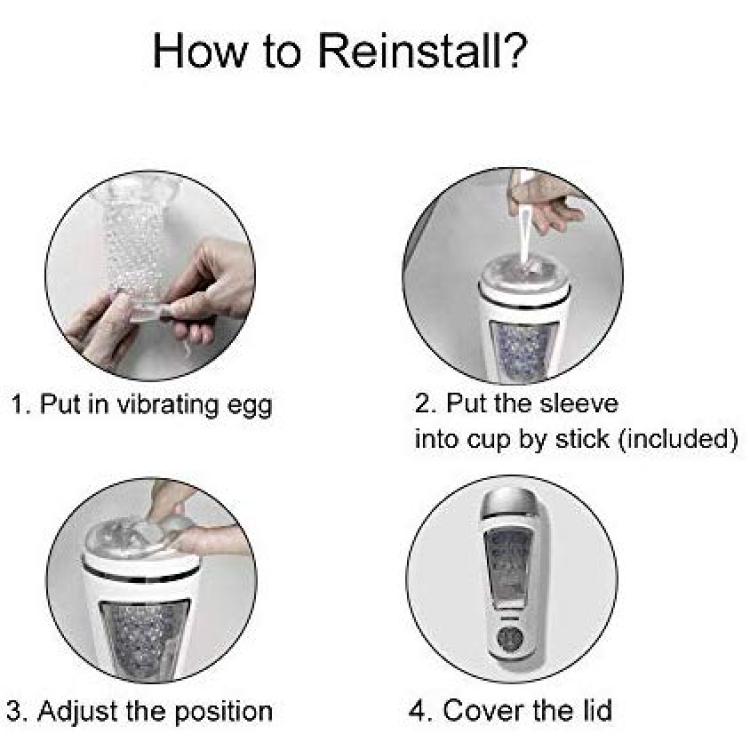 How to Reinstall?

1. Put in vibrating egg

2. Put the sleeve into cup by stick (included)

3. Adjust the position

4. Cover the lid