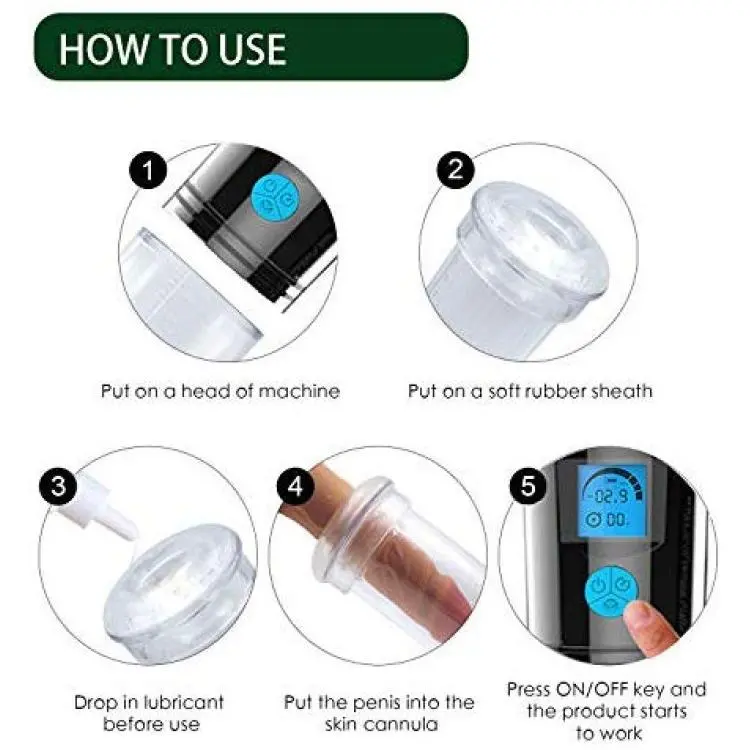 HOW TO USE

1

Put on a head of machine

2

Put on a soft rubber sheath

3

Drop in lubricant before use

4

Put the penis into the skin cannula

5

-02.9

00.

Press ON/OFF key and the product starts to work