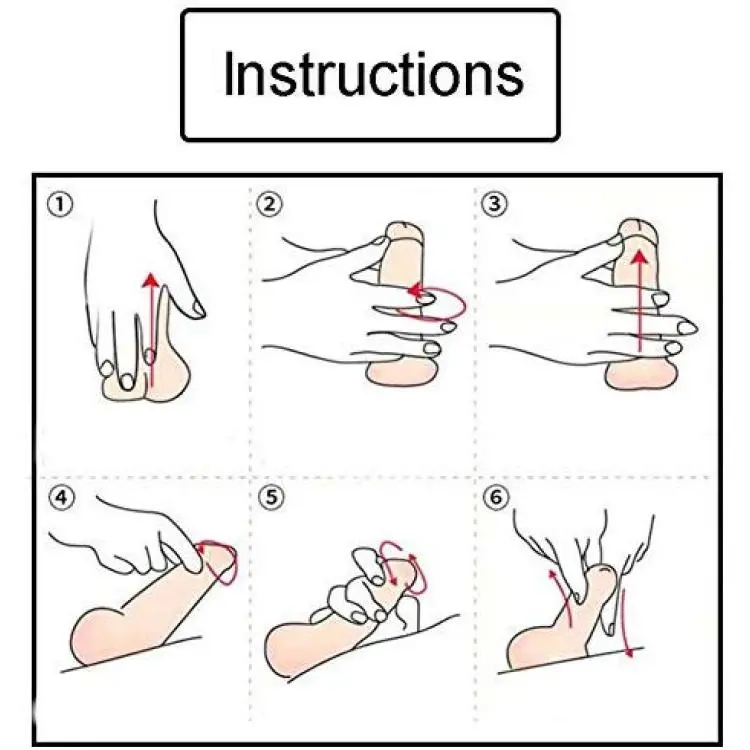 Instructions

①

②

③

④

⑤

⑥