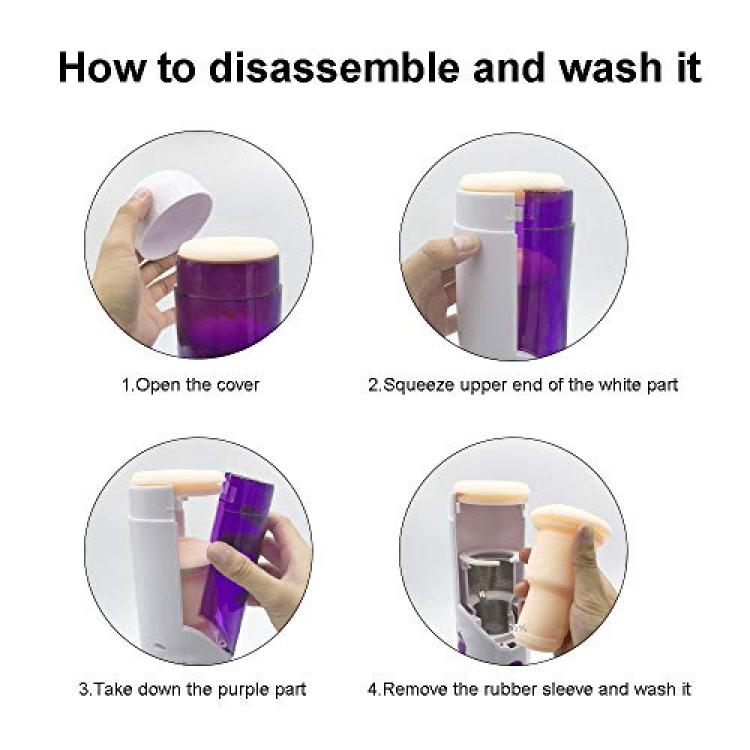 How to disassemble and wash it

1.Open the cover

2.Squeeze upper end of the white part

3.Take down the purple part

4.Remove the rubber sleeve and wash it