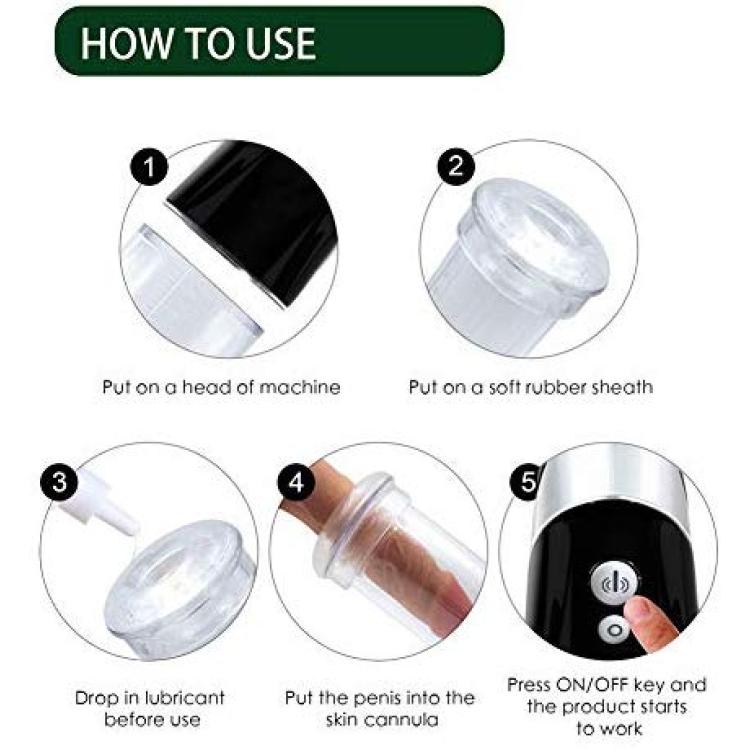 HOW TO USE

1

Put on a head of machine

2

Put on a soft rubber sheath

3

Drop in lubricant before use

4

Put the penis into the skin cannula

5

Press ON/OFF key and the product starts to work