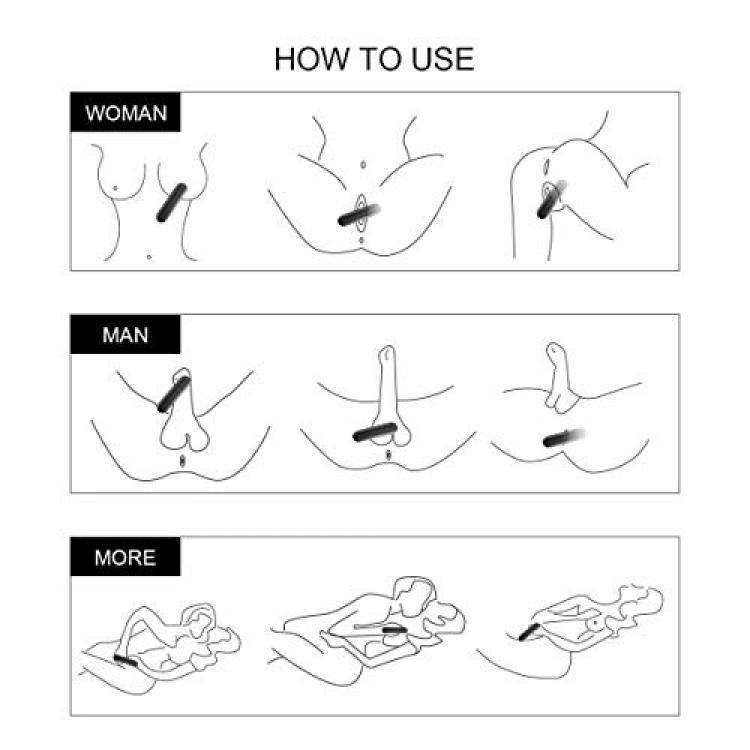 HOW TO USE

WOMAN

MAN

MORE