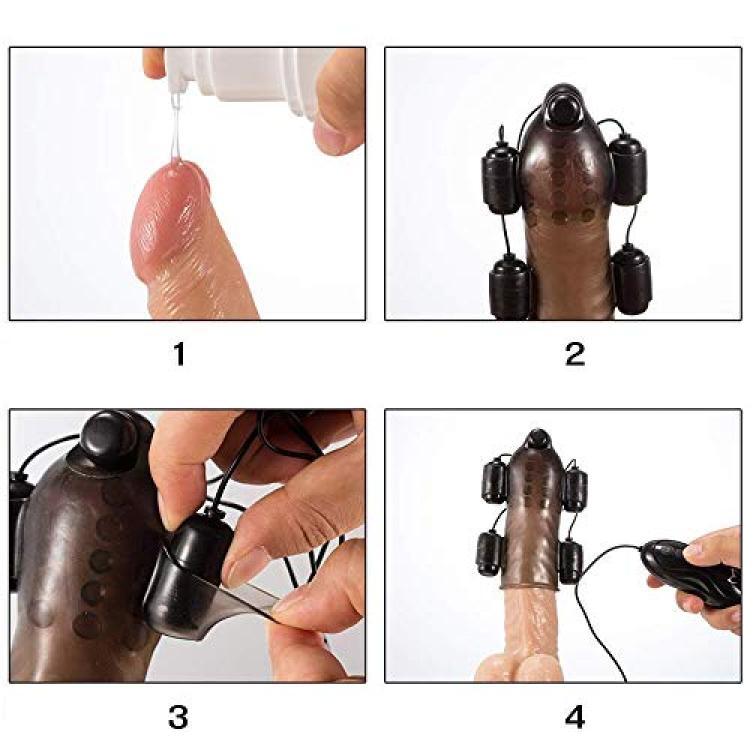 1

2

3

4