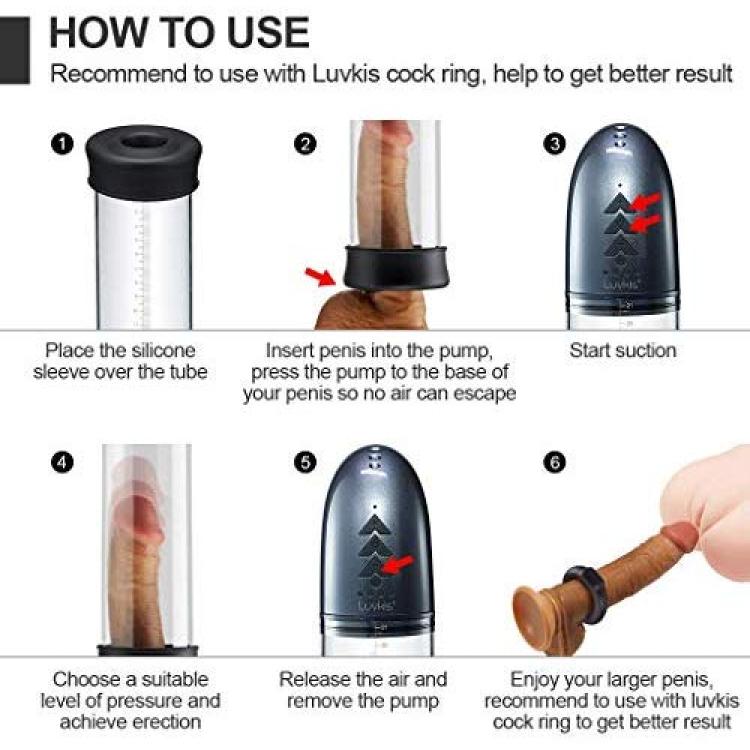 HOW TO USE
Recommend to use with Luvkis cock ring, help to get better result

1
Place the silicone sleeve over the tube

2
Insert penis into the pump, press the pump to the base of your penis so no air can escape

3
Luvkis
Start suction

4
Choose a suitable level of pressure and achieve erection

5
Luvkis
Release the air and remove the pump

6
Enjoy your larger penis, recommend to use with luvkis cock ring to get better result