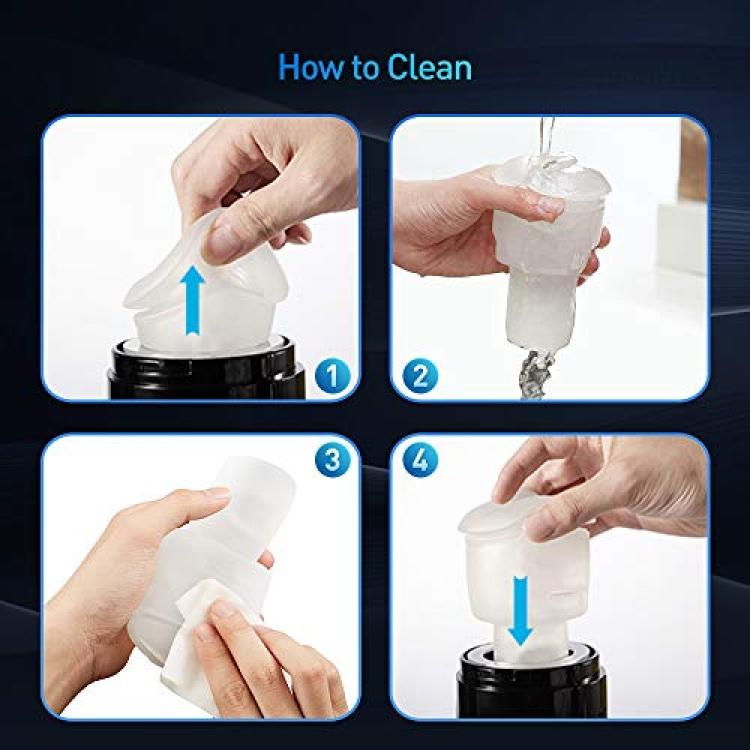 How to Clean

1

2

3

4