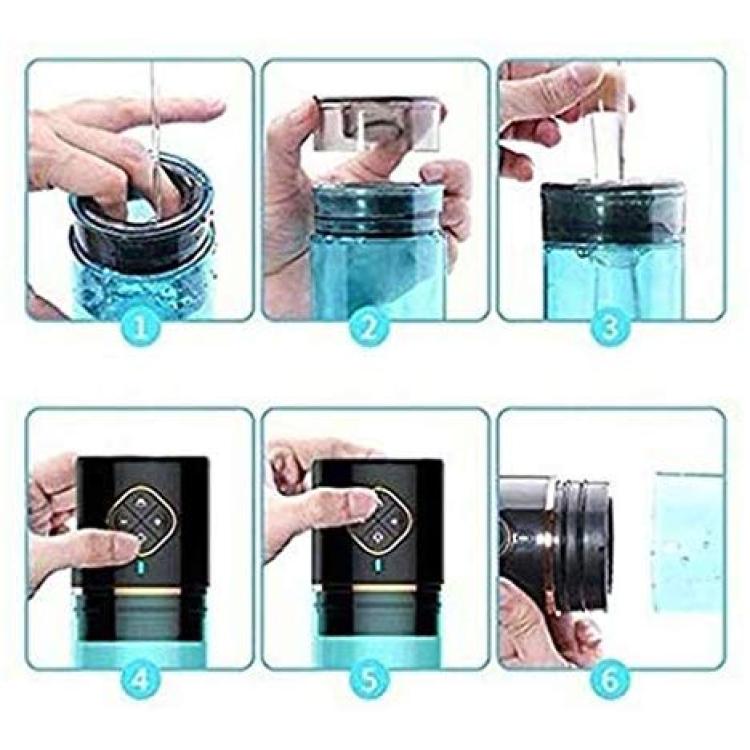 1

2

3

4

5

6