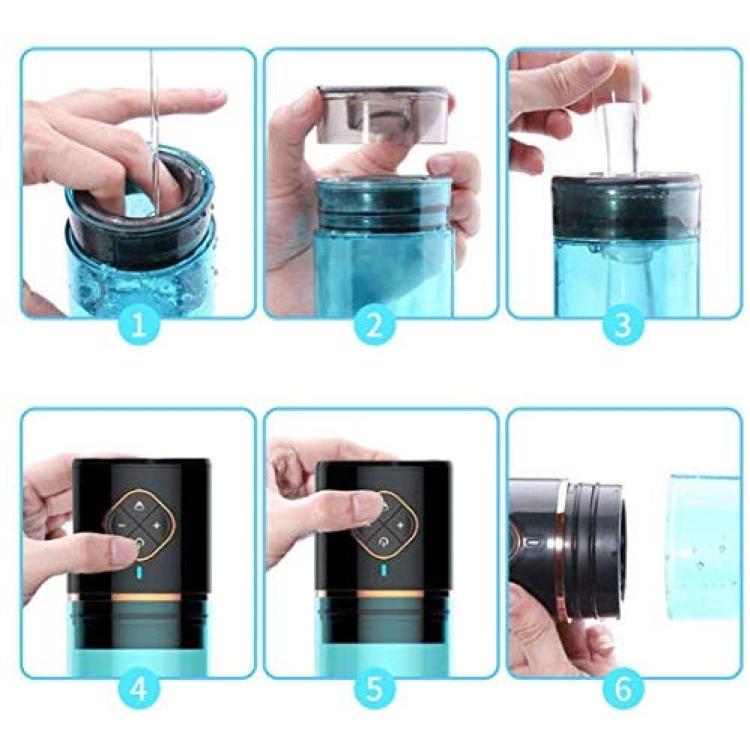 1

2

3

4

5

6