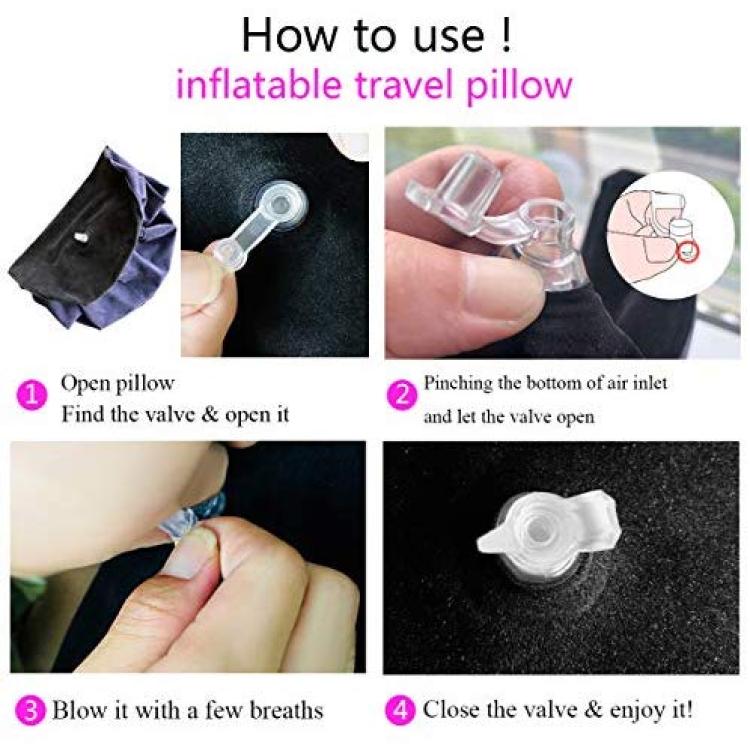 How to use !
inflatable travel pillow

1 Open pillow
Find the valve & open it

2 Pinching the bottom of air inlet
and let the valve open

3 Blow it with a few breaths

4 Close the valve & enjoy it!