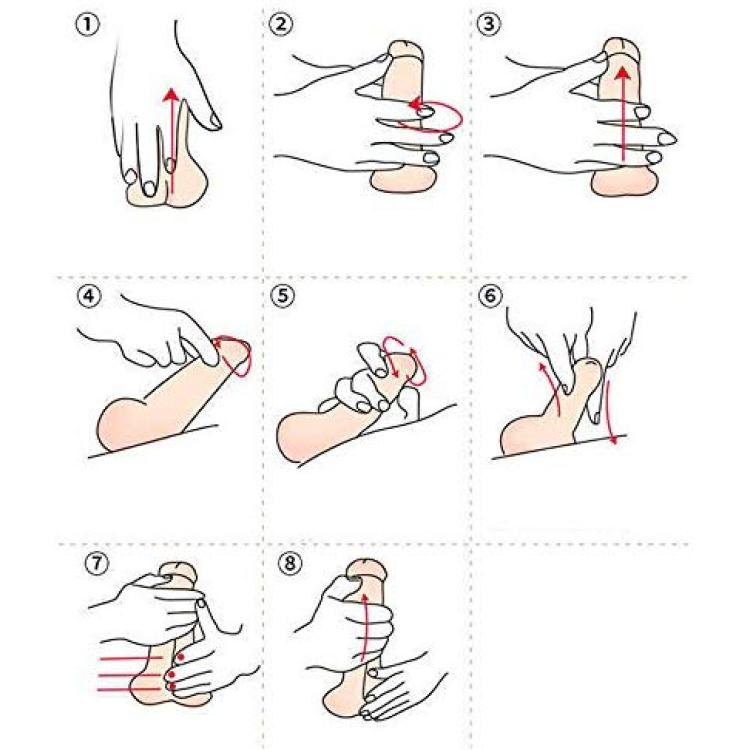 ①
②
③
④
⑤
⑥
⑦
⑧