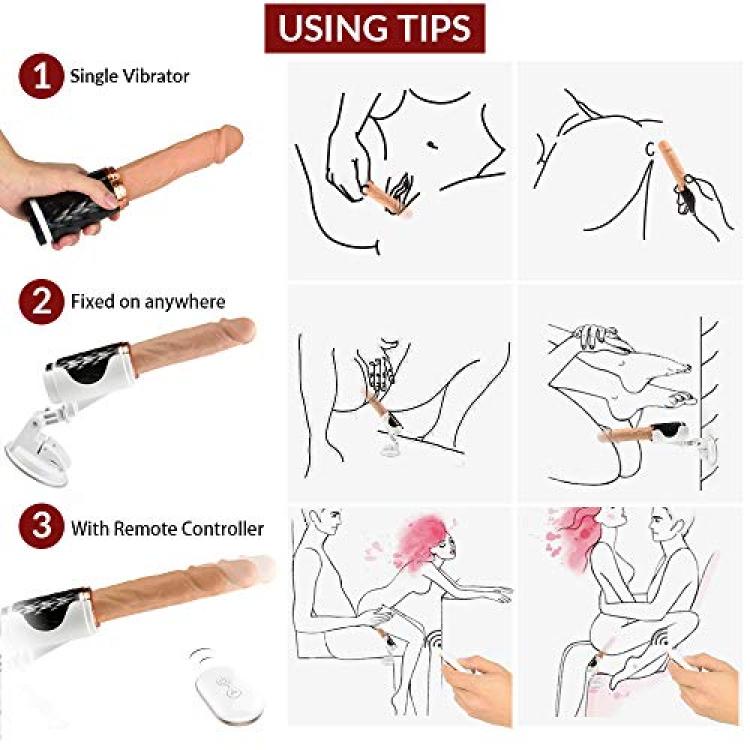 USING TIPS

1 Single Vibrator

2 Fixed on anywhere

3 With Remote Controller