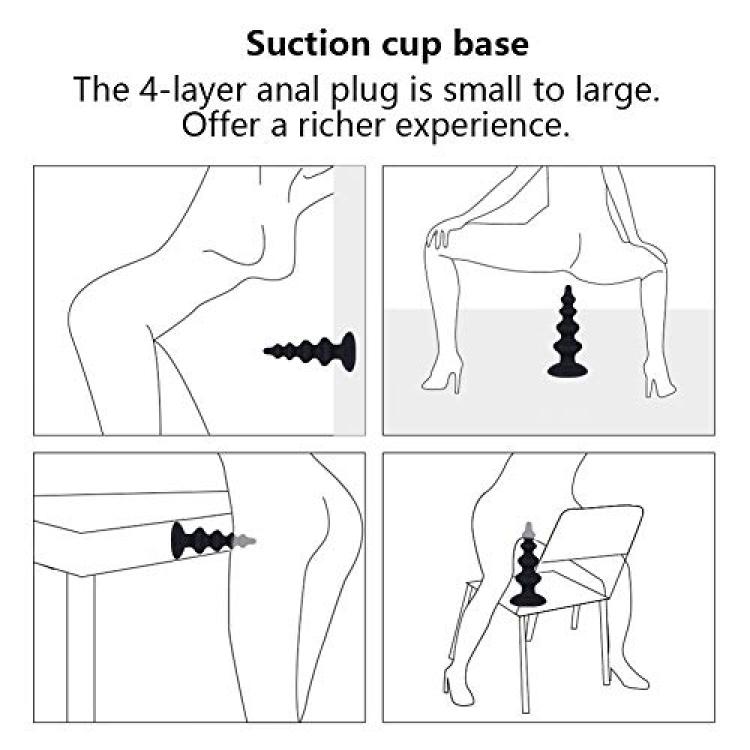 Suction cup base

The 4-layer anal plug is small to large.
Offer a richer experience.