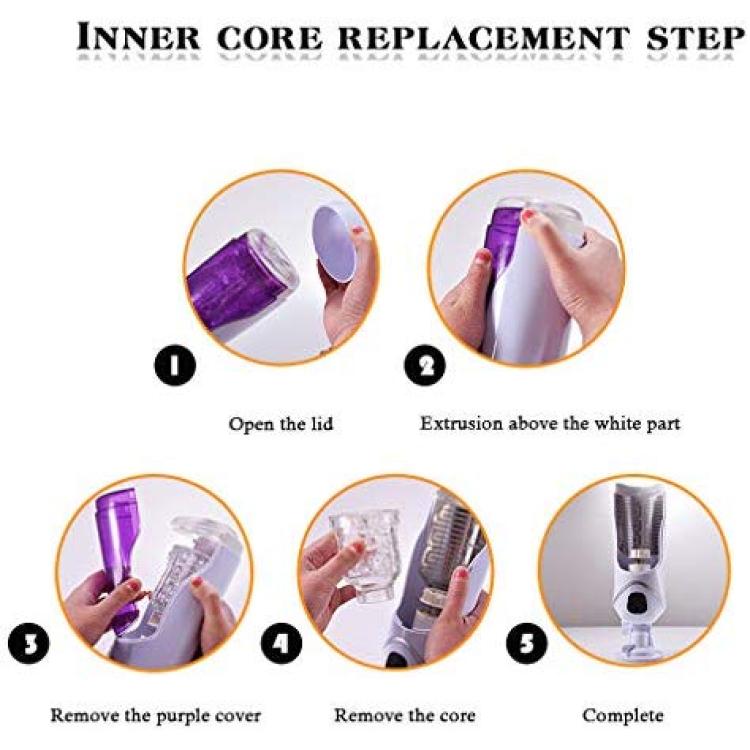 INNER CORE REPLACEMENT STEP

1

Open the lid

2

Extrusion above the white part

3

Remove the purple cover

4

Remove the core

5

Complete