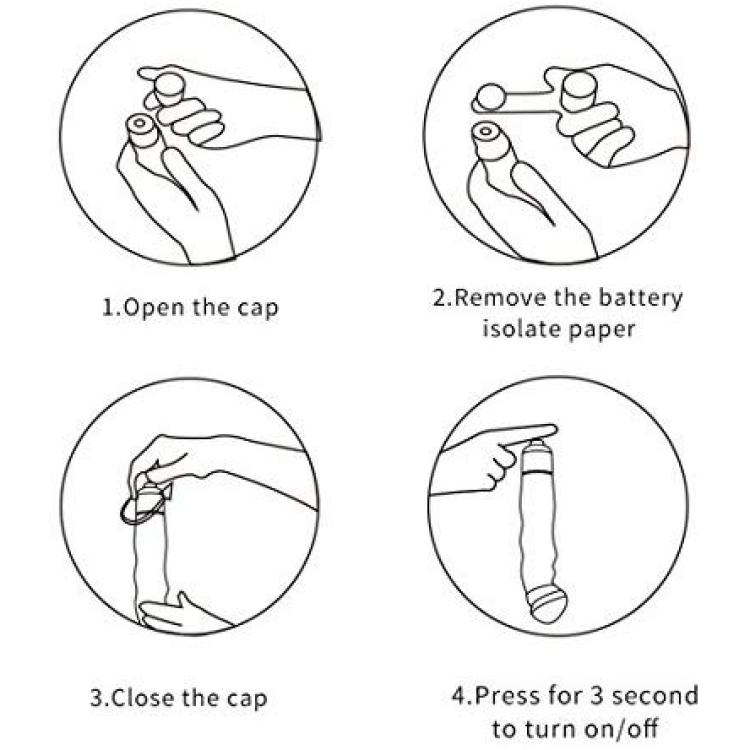 1.Open the cap

2.Remove the battery isolate paper

3.Close the cap

4.Press for 3 second to turn on/off