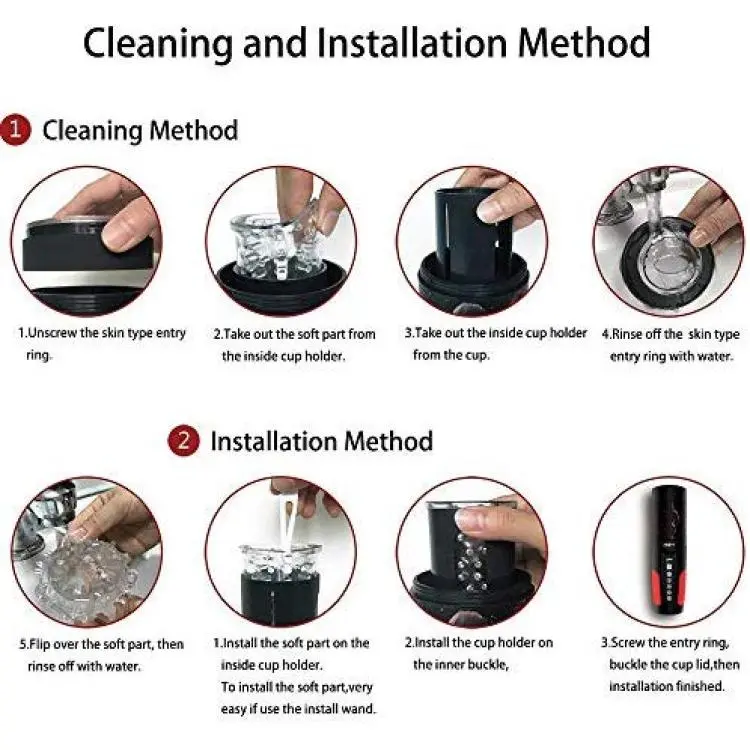 Cleaning and Installation Method

1 Cleaning Method

1.Unscrew the skin type entry ring.

2.Take out the soft part from the inside cup holder.

3.Take out the inside cup holder from the cup.

4.Rinse off the skin type entry ring with water.

2 Installation Method

5.Flip over the soft part, then rinse off with water.

1.Install the soft part on the inside cup holder.
To install the soft part,very easy if use the install wand.

2.Install the cup holder on the inner buckle,

3.Screw the entry ring, buckle the cup lid,then installation finished.