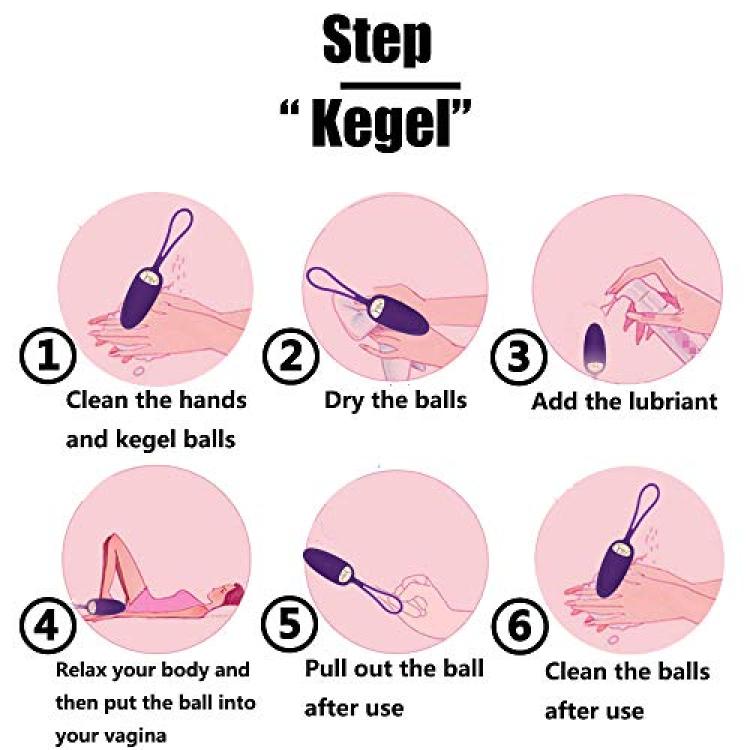 Step
" Kegel"

1
Clean the hands and kegel balls

2
Dry the balls

3
Add the lubriant

4
Relax your body and then put the ball into your vagina

5
Pull out the ball after use

6
Clean the balls after use