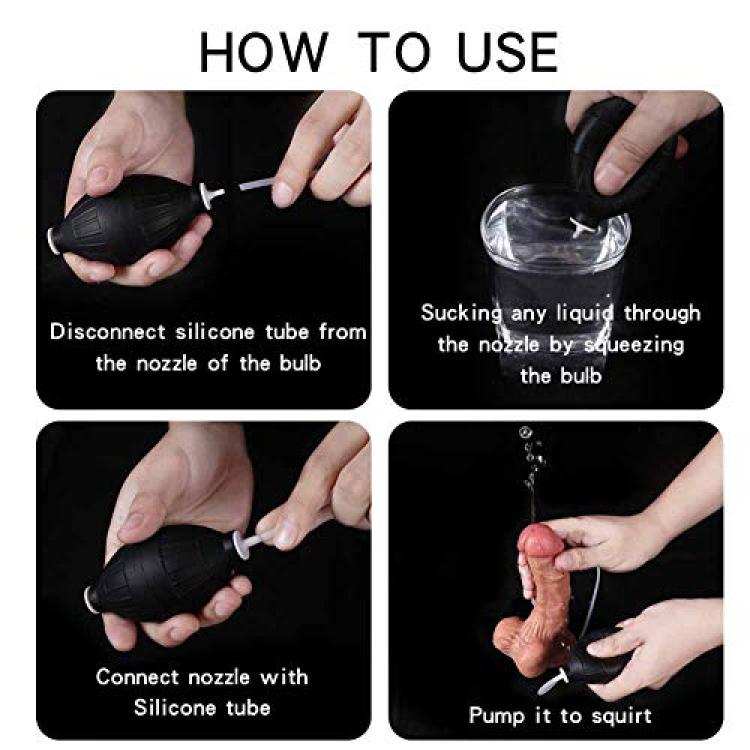 HOW TO USE

Disconnect silicone tube from the nozzle of the bulb

Sucking any liquid through the nozzle by squeezing the bulb

Connect nozzle with Silicone tube

Pump it to squirt