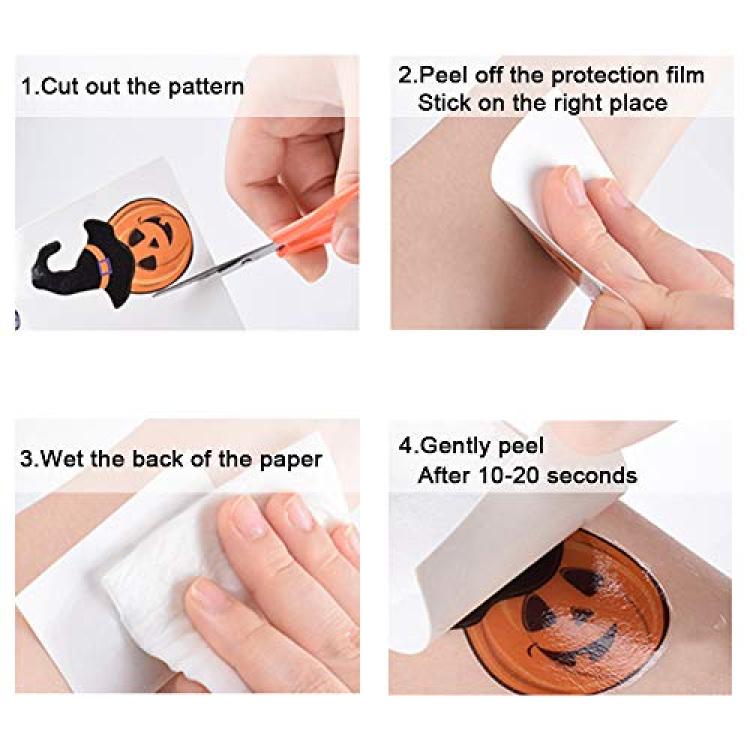 1.Cut out the pattern

2.Peel off the protection film
Stick on the right place

3.Wet the back of the paper

4.Gently peel
After 10-20 seconds