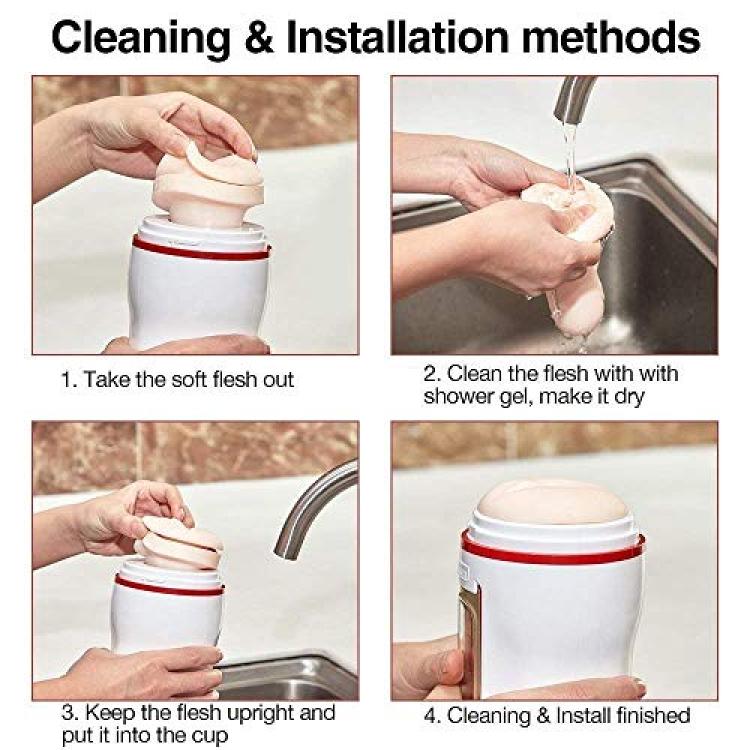 Cleaning & Installation methods

1. Take the soft flesh out

2. Clean the flesh with with shower gel, make it dry

3. Keep the flesh upright and put it into the cup

4. Cleaning & Install finished