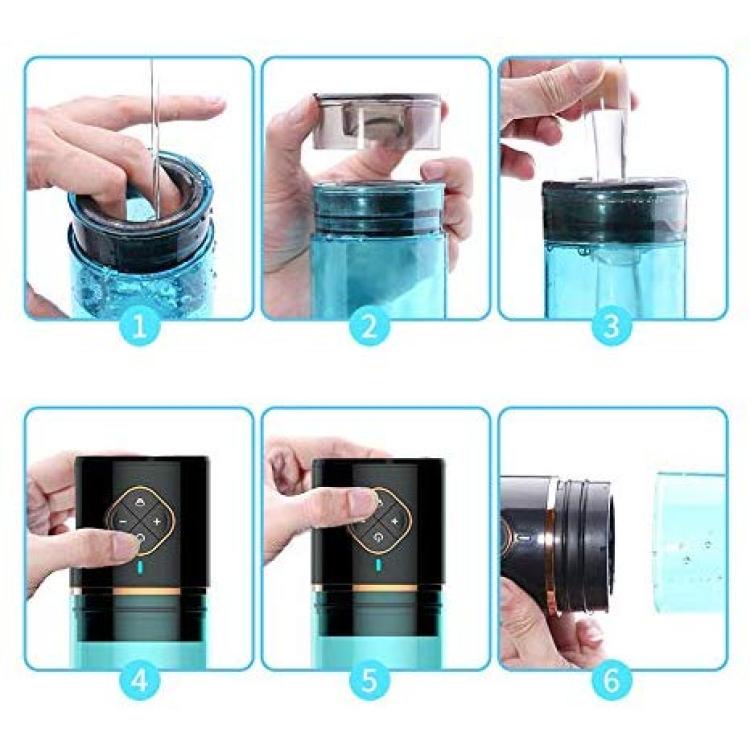 1

2

3

4

5

6