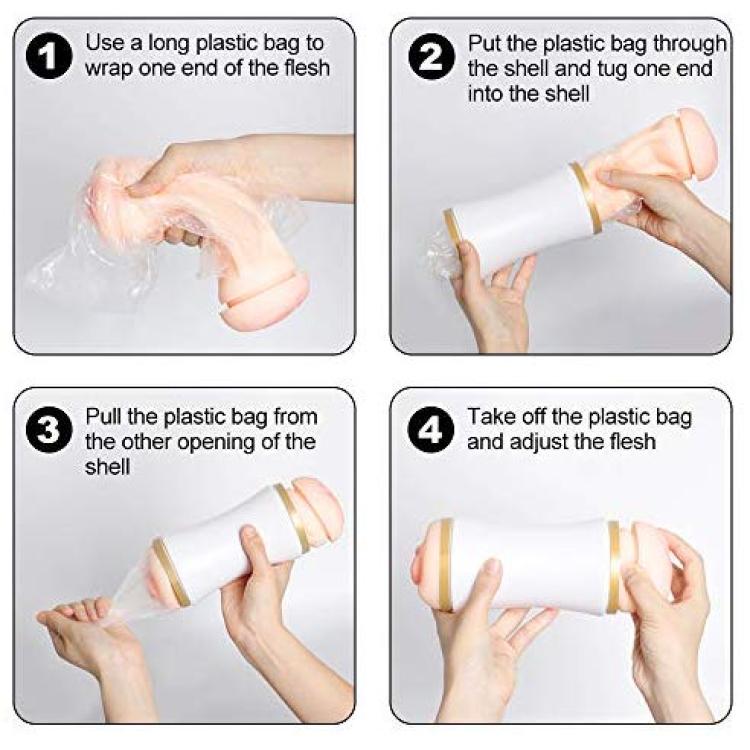 1 Use a long plastic bag to wrap one end of the flesh

2 Put the plastic bag through the shell and tug one end into the shell

3 Pull the plastic bag from the other opening of the shell

4 Take off the plastic bag and adjust the flesh