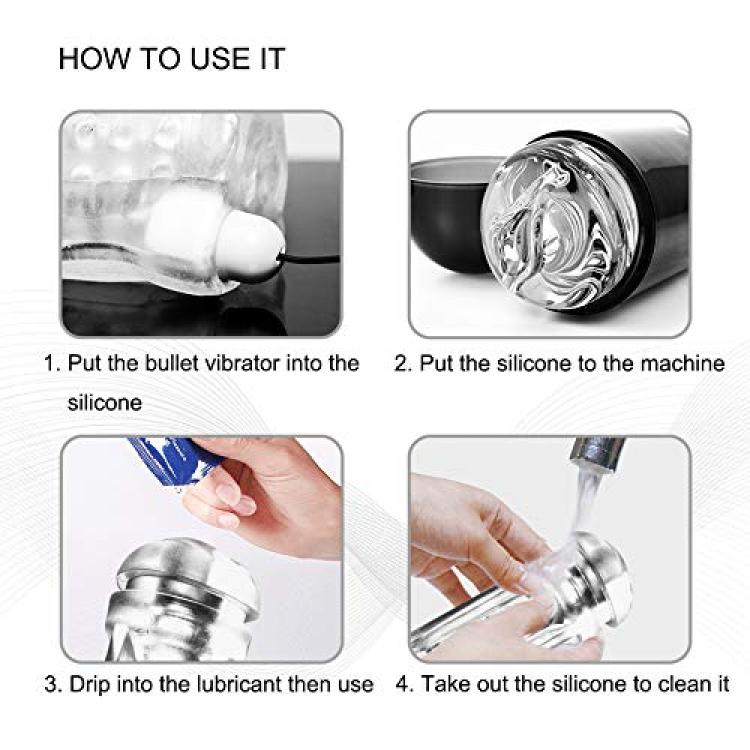 HOW TO USE IT

1. Put the bullet vibrator into the silicone

2. Put the silicone to the machine

3. Drip into the lubricant then use

4. Take out the silicone to clean it