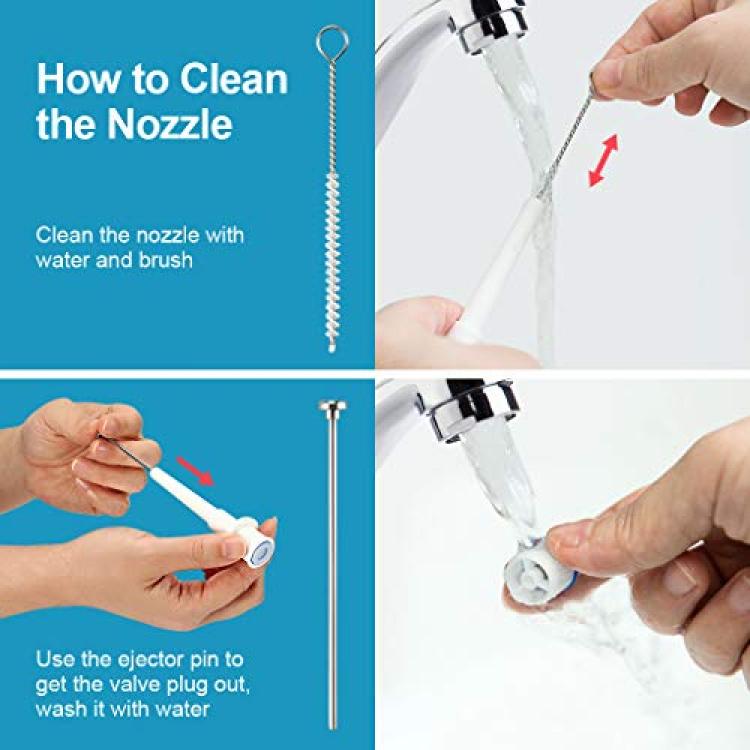 How to Clean the Nozzle

Clean the nozzle with water and brush

Use the ejector pin to get the valve plug out, wash it with water