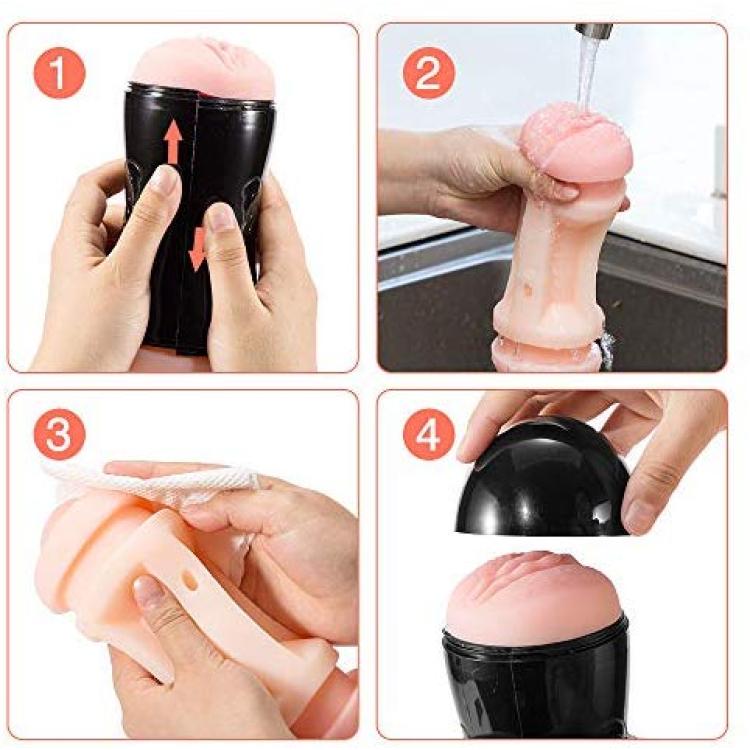 1

2

3

4