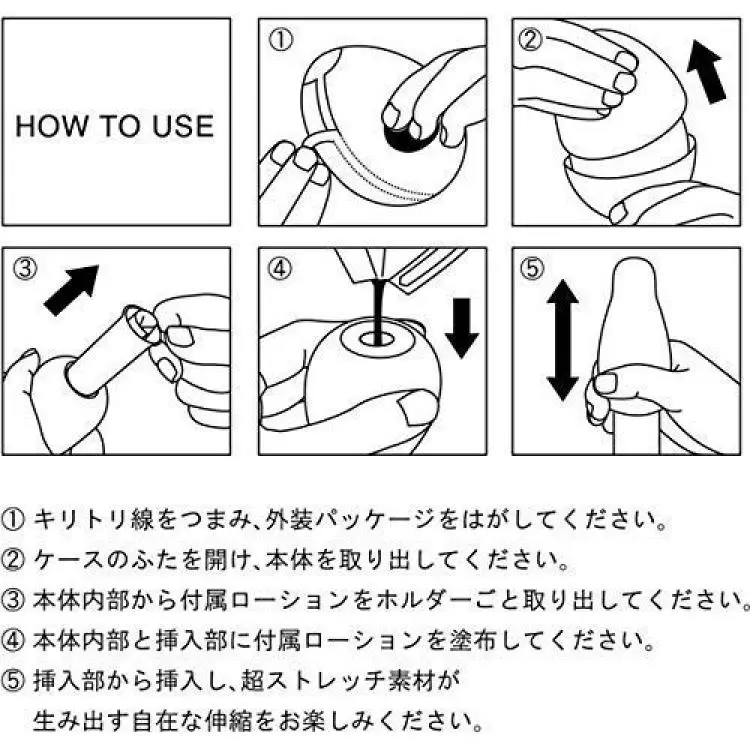 HOW TO USE

①

②

③

④

⑤

① キリトリ線をつまみ、外装パッケージをはがしてください。
② ケースのふたを開け、本体を取り出してください。
③ 本体内部から付属ローションをホルダーごと取り出してください。
④ 本体内部と挿入部に付属ローションを塗布してください。
⑤ 挿入部から挿入し、超ストレッチ素材が生み出す自在な伸縮をお楽しみください。