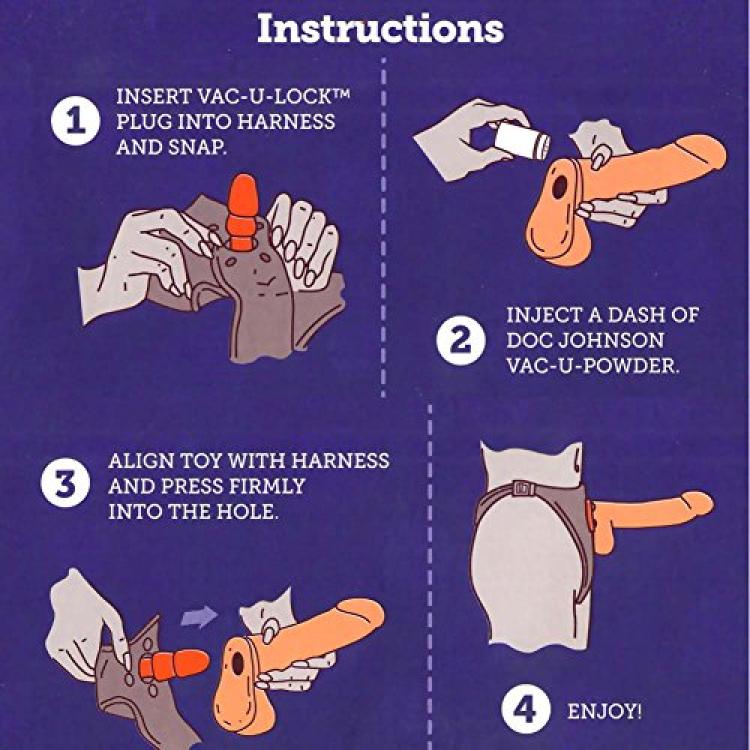 Instructions

1 INSERT VAC-U-LOCK™ PLUG INTO HARNESS AND SNAP.

2 INJECT A DASH OF DOC JOHNSON VAC-U-POWDER.

3 ALIGN TOY WITH HARNESS AND PRESS FIRMLY INTO THE HOLE.

4 ENJOY!