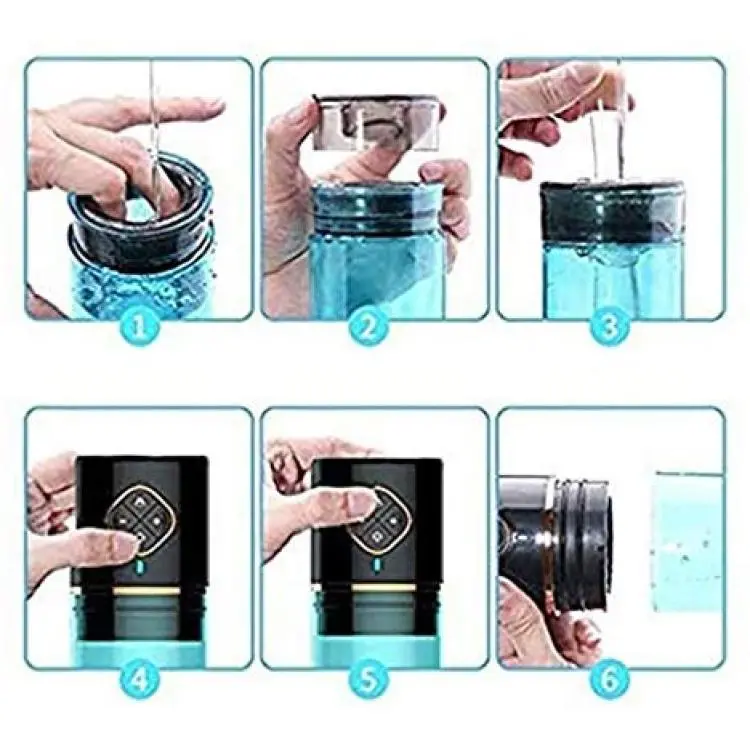 1
2
3
4
5
6