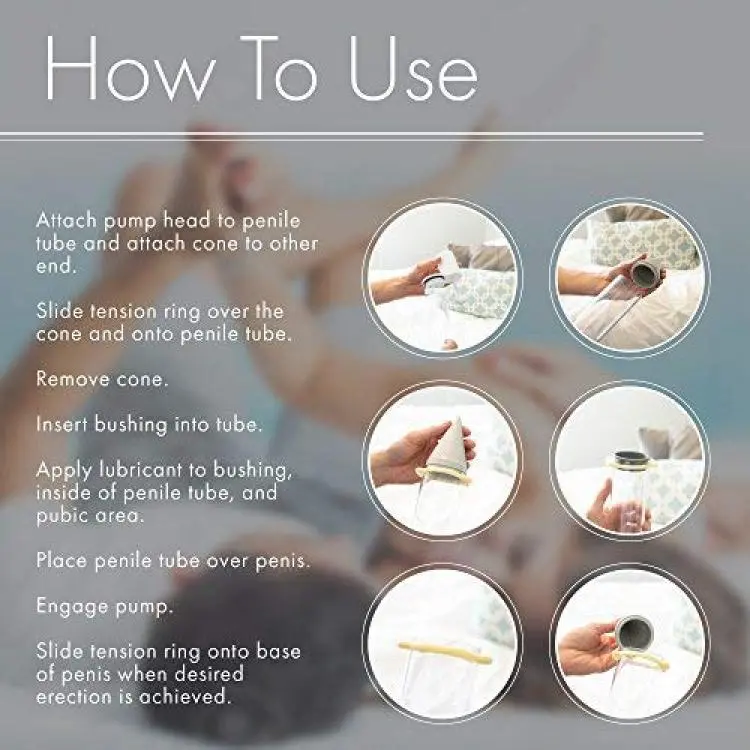 How To Use

Attach pump head to penile tube and attach cone to other end.

Slide tension ring over the cone and onto penile tube.

Remove cone.

Insert bushing into tube.

Apply lubricant to bushing, inside of penile tube, and pubic area.

Place penile tube over penis.

Engage pump.

Slide tension ring onto base of penis when desired erection is achieved.