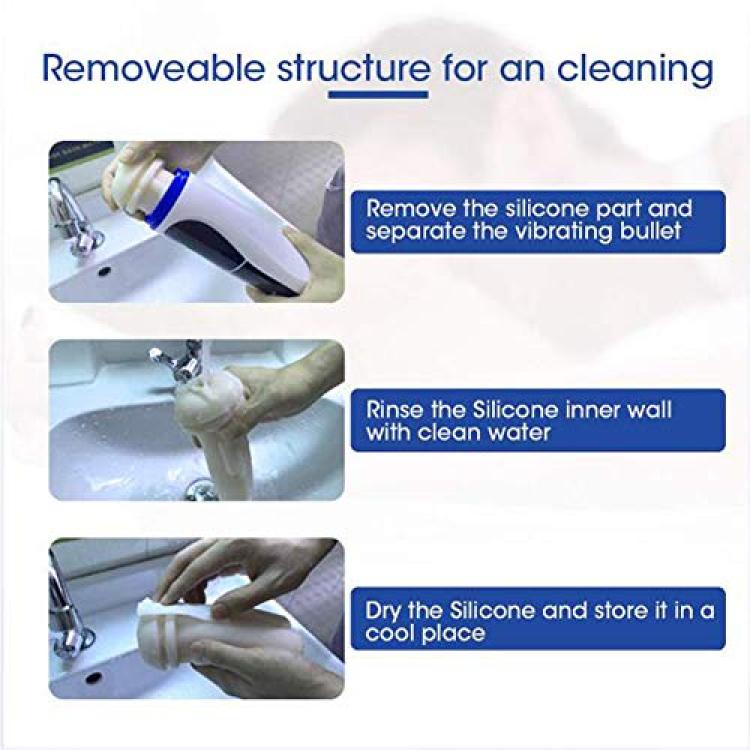 Removeable structure for an cleaning

Remove the silicone part and separate the vibrating bullet

Rinse the Silicone inner wall with clean water

Dry the Silicone and store it in a cool place